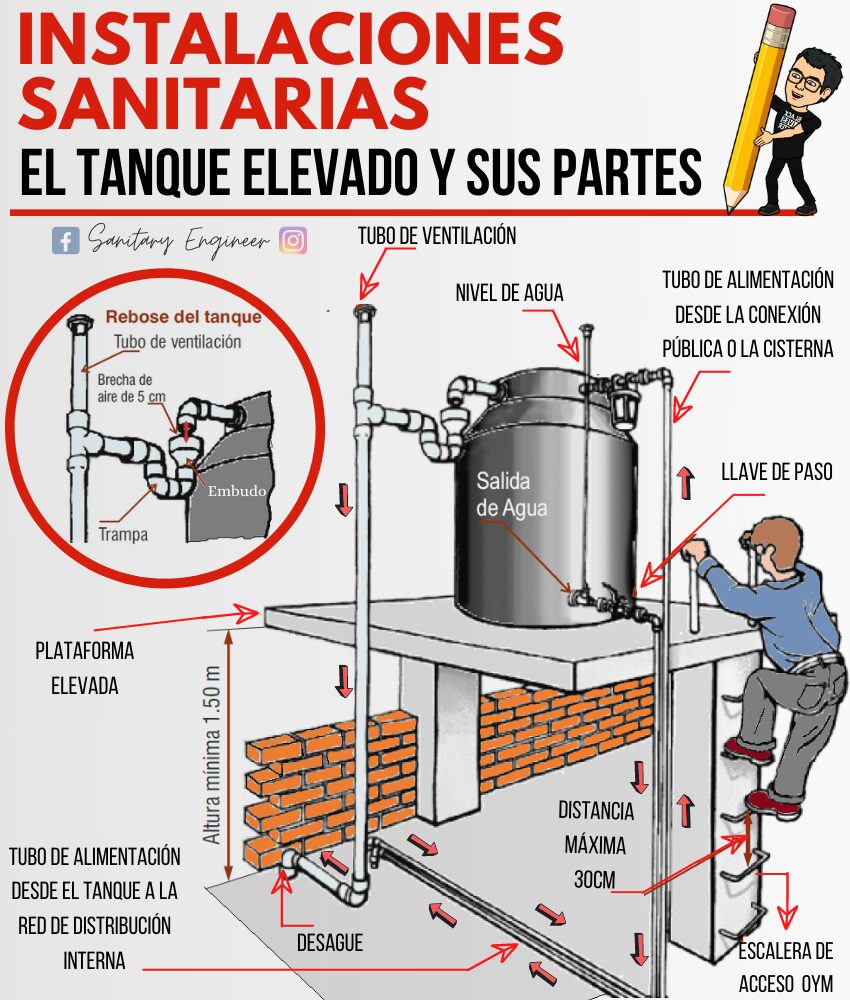 INSTALACIONES SANITARIAS

EL TANQUE ELEVADO Y SUS PARTES

Sanitary Engineer

TUBO DE VENTILACIÓN

NIVEL DE AGUA

TUBO DE ALIMENTACIÓN DESDE LA CONEXIÓN PÚBLICA O LA CISTERNA

Rebose del tanque

Tubo de ventilación

Brecha de aire de 5 cm

Embudo

Trampa

Salida de Agua

LLAVE DE PASO

PLATAFORMA ELEVADA

Altura mínima 1.50 m

DISTANCIA MÁXIMA 30CM

TUBO DE ALIMENTACIÓN DESDE EL TANQUE A LA RED DE DISTRIBUCIÓN INTERNA

DESAGUE

ESCALERA DE ACCESO OYM