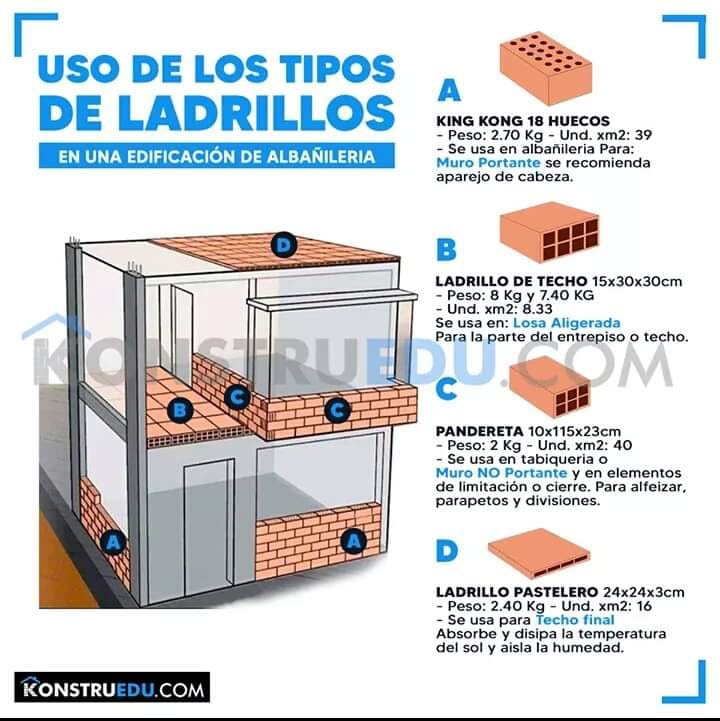 USO DE LOS TIPOS DE LADRILLOS

EN UNA EDIFICACIÓN DE ALBAÑILERIA

D

B

C

C

A

A

KONSTRUEDU.COM

A

KING KONG 18 HUECOS
- Peso: 2.70 Kg - Und. xm2: 39
- Se usa en albañileria Para: Muro Portante se recomienda aparejo de cabeza.

B

LADRILLO DE TECHO 15x30x30cm
- Peso: 8 Kg y 7.40 KG
- Und. xm2: 8.33
Se usa en: Losa Aligerada
Para la parte del entrepiso o techo.

C

PANDERETA 10x115x23cm
- Peso: 2 Kg - Und. xm2: 40
- Se usa en tabiqueria o Muro NO Portante y en elementos de limitación o cierre. Para alfeizar, parapetos y divisiones.

D

LADRILLO PASTELERO 24x24x3cm
- Peso: 2.40 Kg - Und. xm2: 16
- Se usa para Techo final
Absorbe y disipa la temperatura del sol y aisla la humedad.

KONSTRUEDU.COM